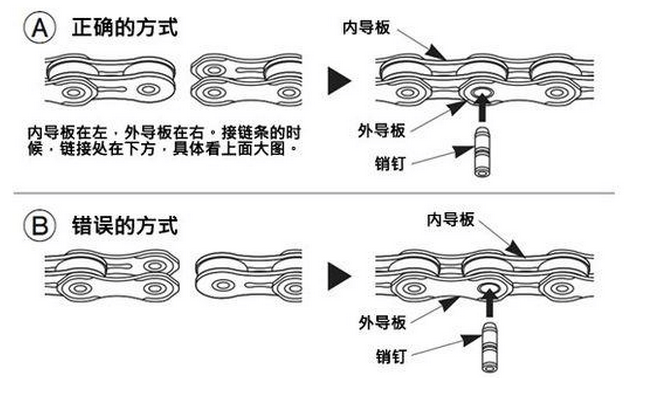 A 正确的方式

内导板

内导板在左，外导板在右。接链条的时候，链接处在下方，具体看上面大图。

外导板

销钉

B 错误的方式

内导板

外导板

销钉