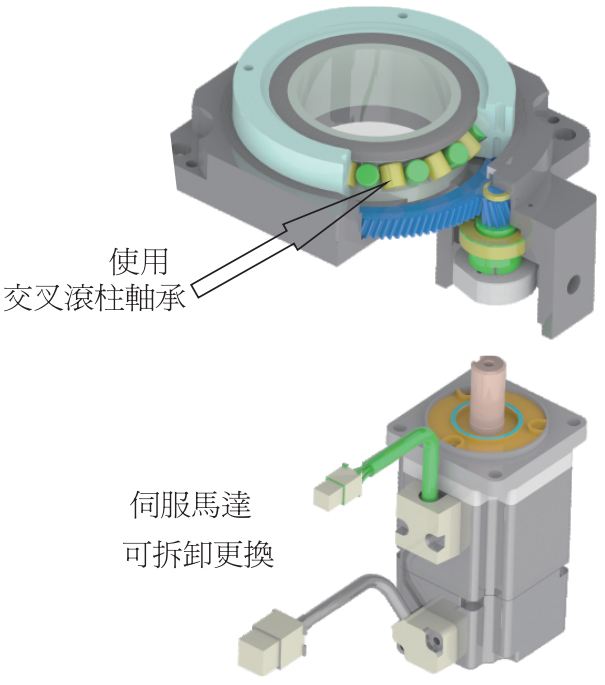 使用
交叉滾柱軸承

伺服馬達
可拆卸更換